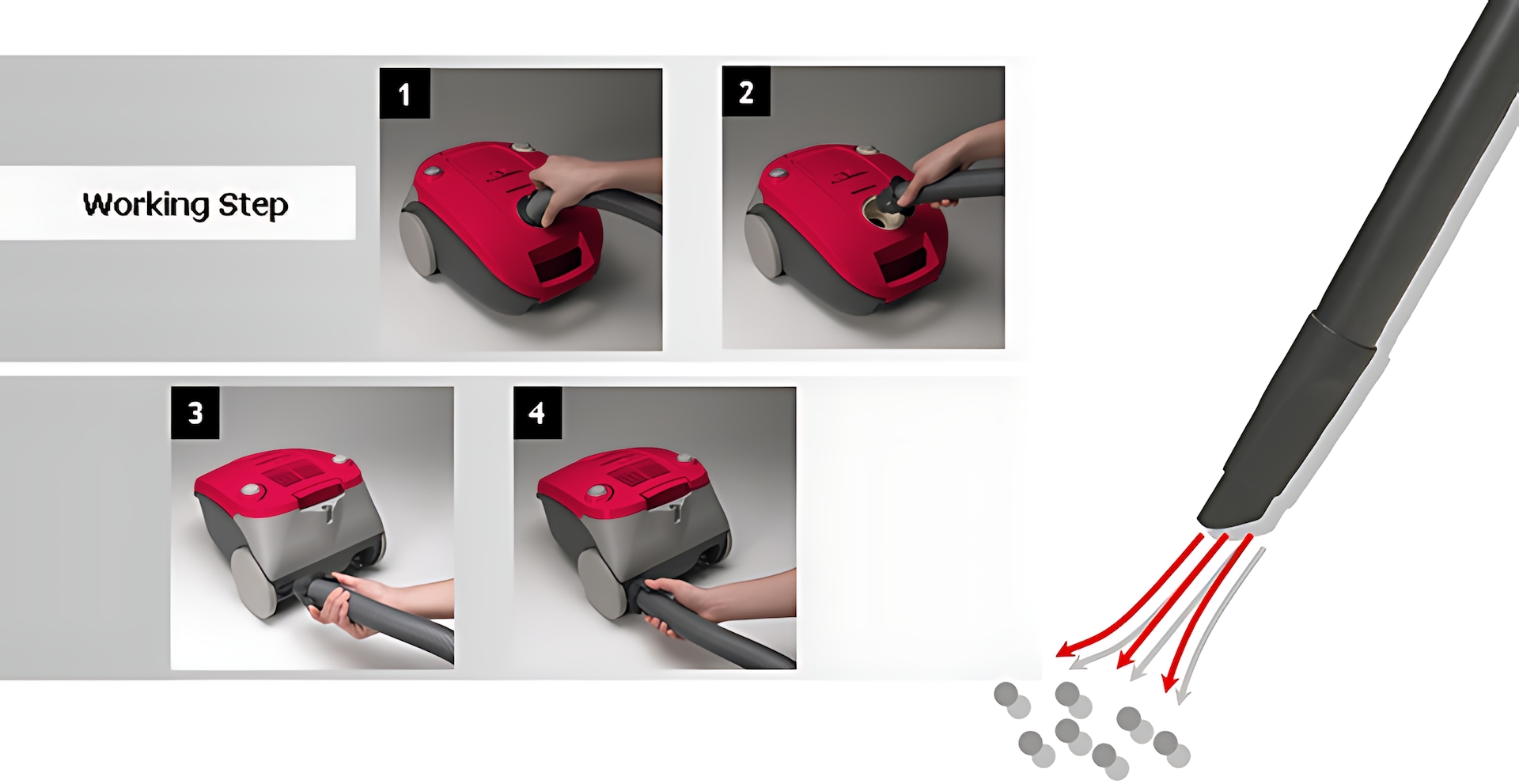 Working Step

1

2

3

4